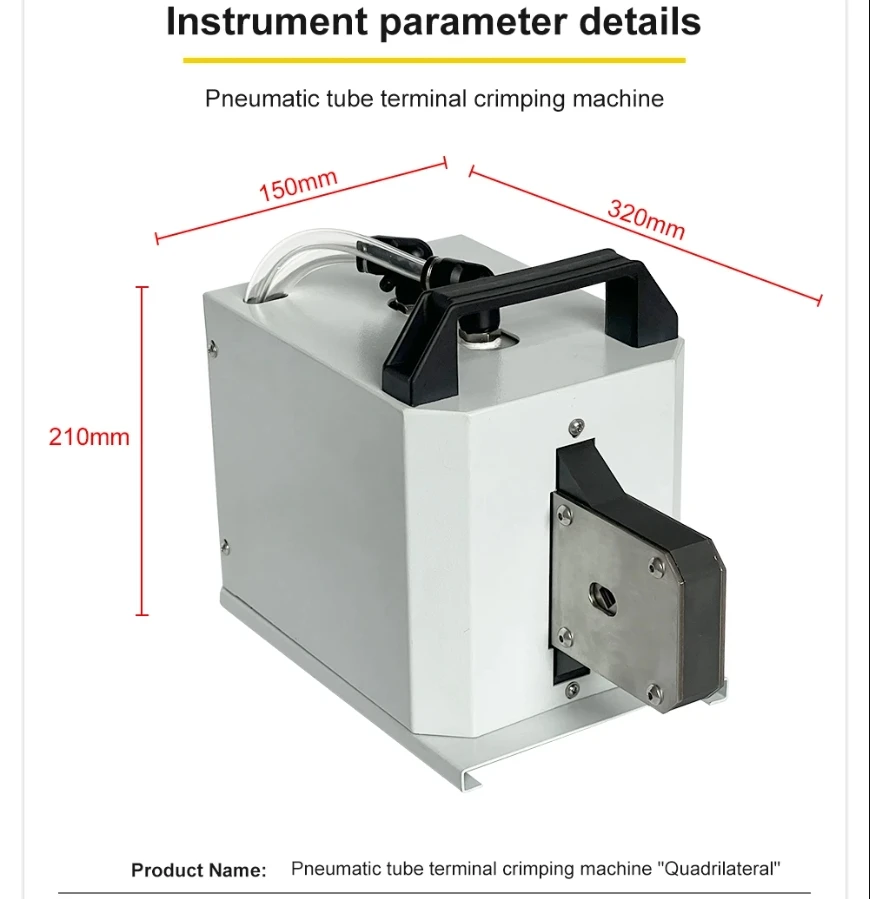 Instrument parameter details

Pneumatic tube terminal crimping machine

150mm

320mm

210mm

Product Name: Pneumatic tube terminal crimping machine "Quadrilateral"