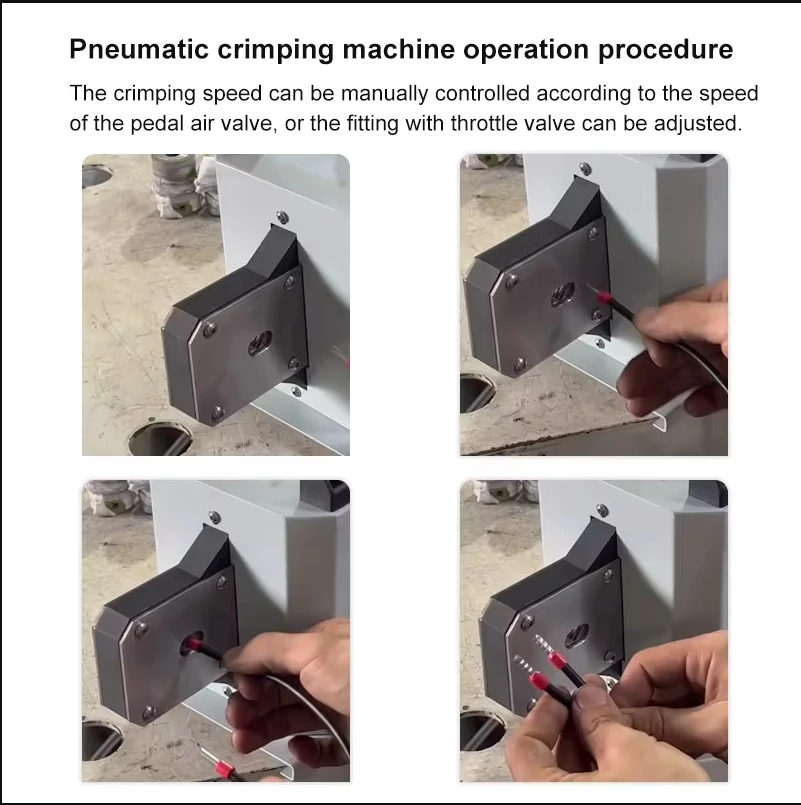 Pneumatic crimping machine operation procedure

The crimping speed can be manually controlled according to the speed of the pedal air valve, or the fitting with throttle valve can be adjusted.